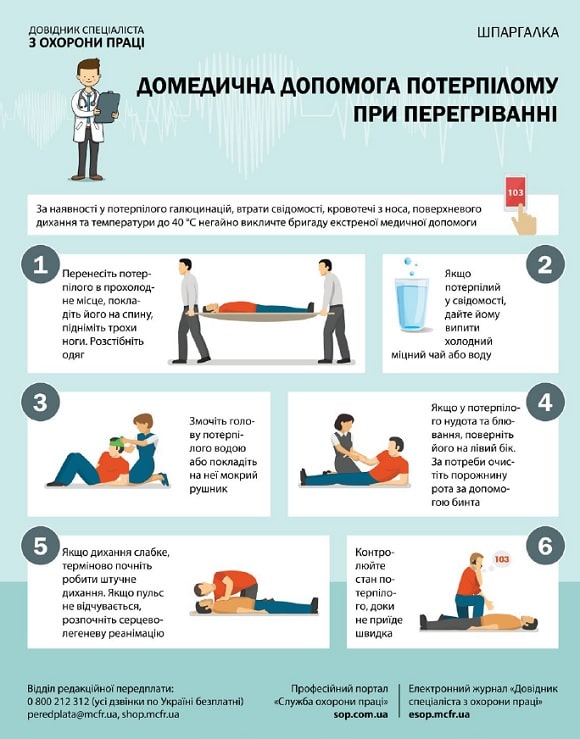 ДОВІДНИК СПЕЦІАЛІСТА
З ОХОРОНИ ПРАЦІ

ШПАРГАЛКА

ДОМЕДИЧНА ДОПОМОГА ПОТЕРПІЛОМУ ПРИ ПЕРЕГРІВАННІ

За наявності у потерпілого галюцинацій, втрати свідомості, кровотечі з носа, поверхневого дихання та температури до 40 °С негайно викличте бригаду екстреної медичної допомоги

103

1
Перенесіть потерпілого в прохолодне місце, покладіть його на спину, підніміть трохи ноги. Розстібніть одяг

2
Якщо потерпілий у свідомості, дайте йому випити холодний міцний чай або воду

3
Змочіть голову потерпілого водою або покладіть на неї мокрий рушник

4
Якщо у потерпілого нудота та блювання, поверніть його на лівий бік. За потреби очистіть порожнину рота за допомогою бинта

5
Якщо дихання слабке, терміново почніть робити штучне дихання. Якщо пульс не відчувається, розпочніть серцево-легеневу реанімацію

6
Контролюйте стан потерпілого, доки не приїде швидка

103

Відділ редакційної передплати:
0 800 212 312 (усі дзвінки по Україні безплатні)
peredplata@mcfr.ua, shop.mcfr.ua

Професійний портал «Служба охорони праці»
sop.com.ua

Електронний журнал «Довідник спеціаліста з охорони праці»
esop.mcfr.ua