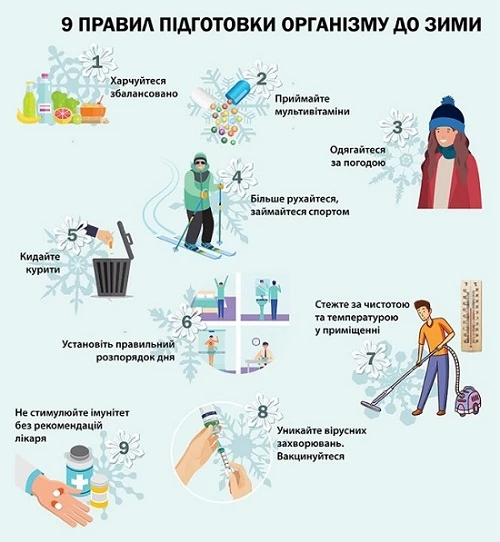 9 ПРАВИЛ ПІДГОТОВКИ ОРГАНІЗМУ ДО ЗИМИ

1
Харчуйтеся збалансовано

2
Приймайте мультивітаміни

3
Одягайтеся за погодою

4
Більше рухайтеся, займайтеся спортом

5
Кидайте курити

6
Установіть правильний розпорядок дня

7
Стежте за чистотою та температурою у приміщенні

8
Уникайте вірусних захворювань. Вакцинуйтеся

9
Не стимулюйте імунітет без рекомендацій лікаря